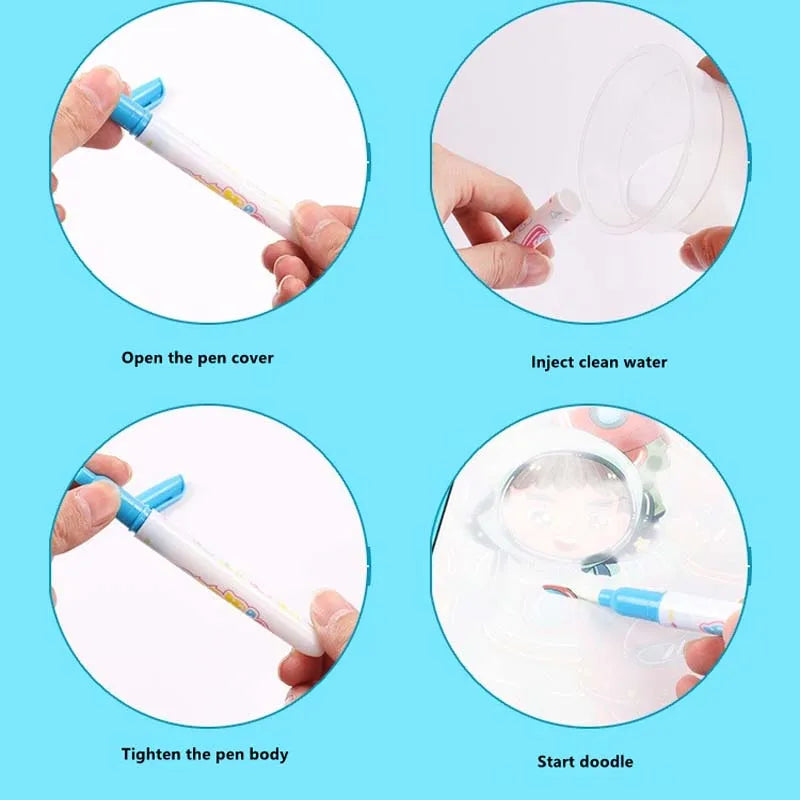 Open the pen cover

Inject clean water

Tighten the pen body

Start doodle