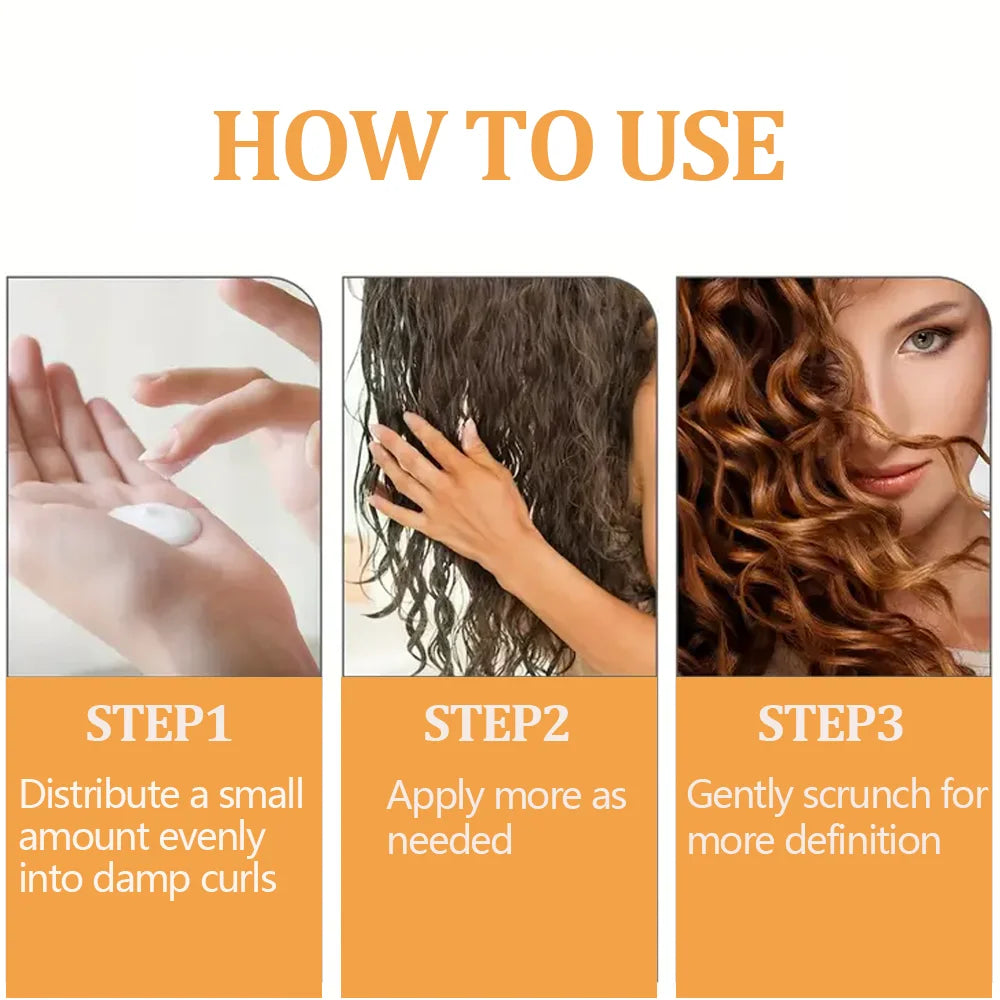 HOW TO USE

STEP1
Distribute a small amount evenly into damp curls

STEP2
Apply more as needed

STEP3
Gently scrunch for more definition