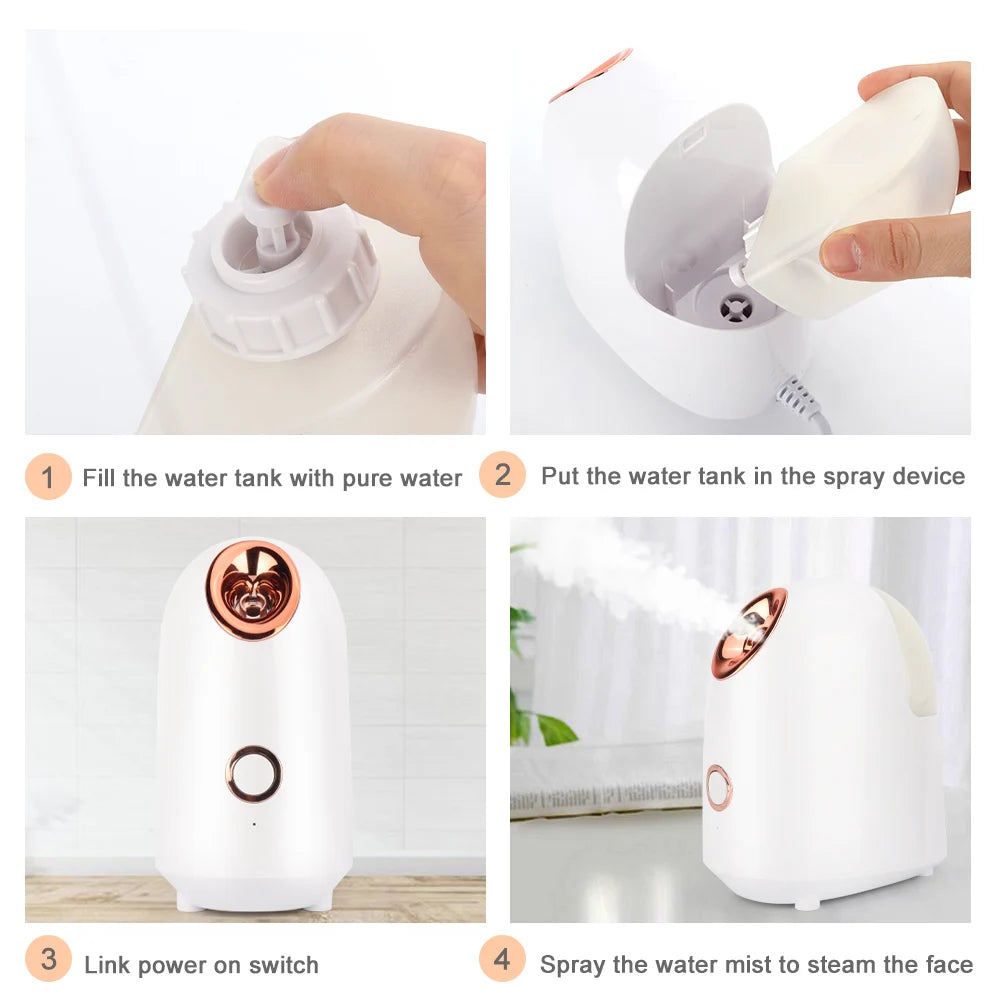 1 Fill the water tank with pure water

2 Put the water tank in the spray device

3 Link power on switch

4 Spray the water mist to steam the face