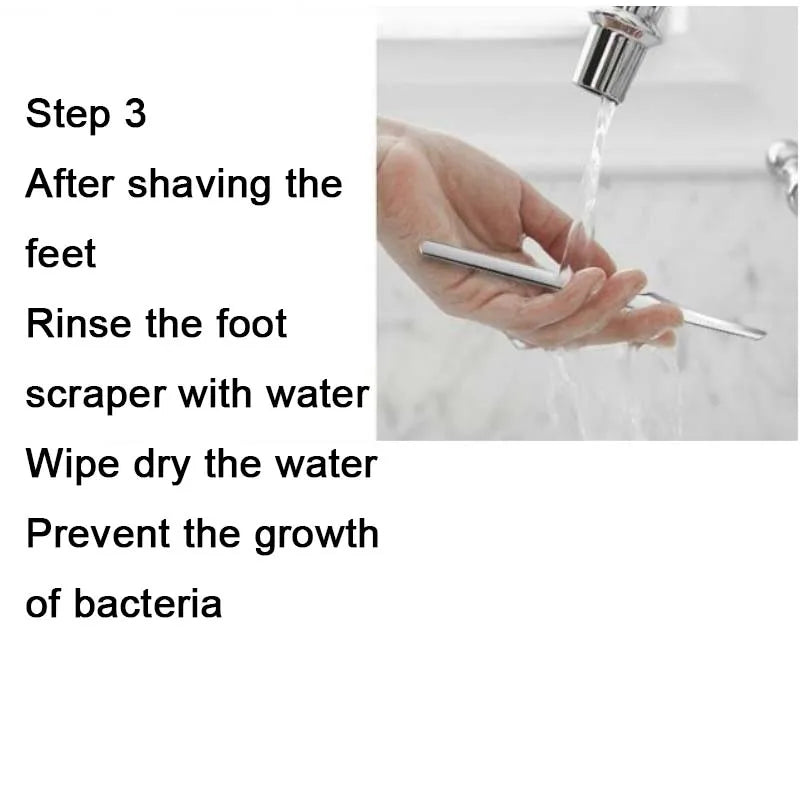 Step 3
After shaving the feet
Rinse the foot scraper with water
Wipe dry the water
Prevent the growth of bacteria