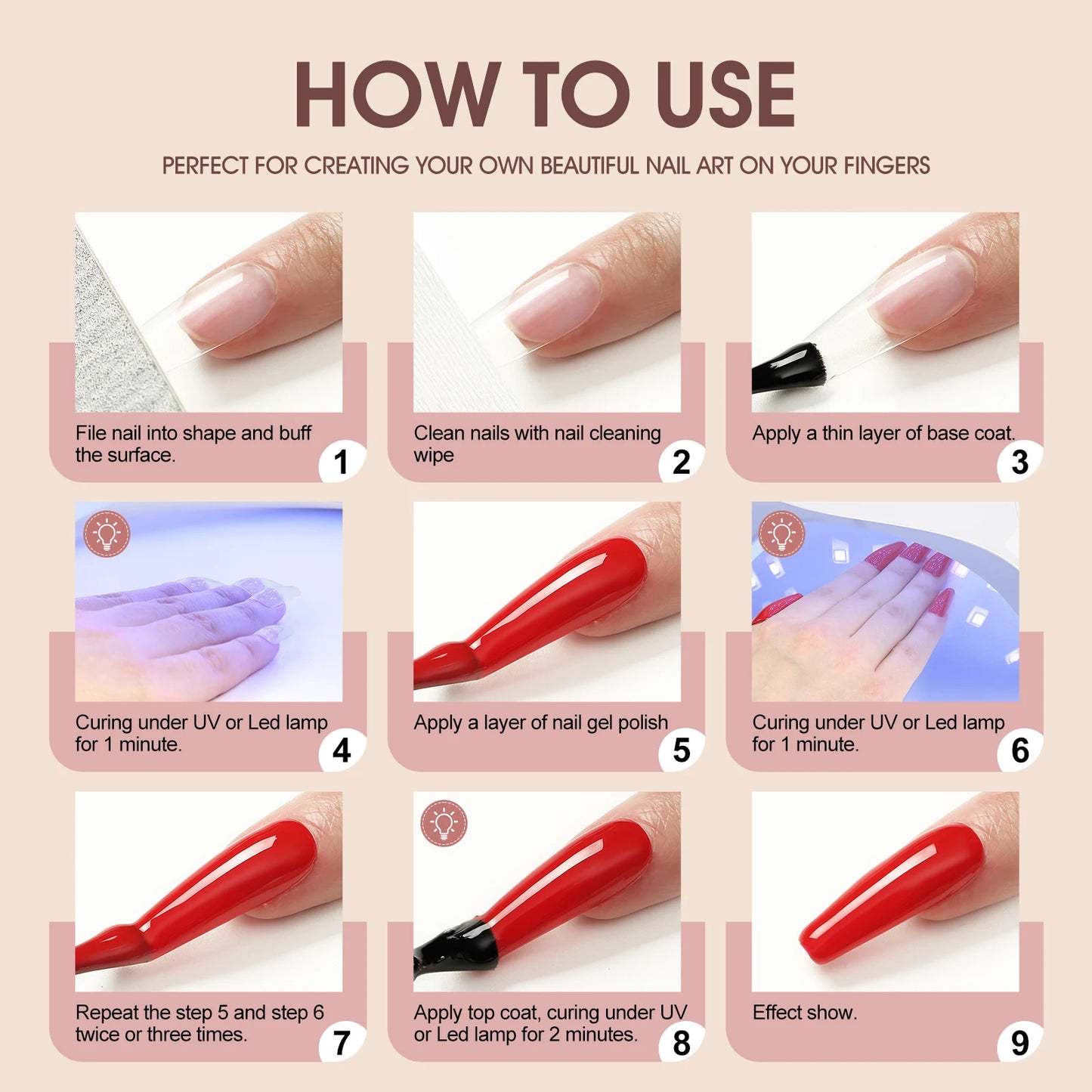 HOW TO USE

PERFECT FOR CREATING YOUR OWN BEAUTIFUL NAIL ART ON YOUR FINGERS

File nail into shape and buff the surface.
1

Clean nails with nail cleaning wipe
2

Apply a thin layer of base coat.
3

Curing under UV or Led lamp for 1 minute.
4

Apply a layer of nail gel polish
5

Curing under UV or Led lamp for 1 minute.
6

Repeat the step 5 and step 6 twice or three times.
7

Apply top coat, curing under UV or Led lamp for 2 minutes.
8

Effect show.
9