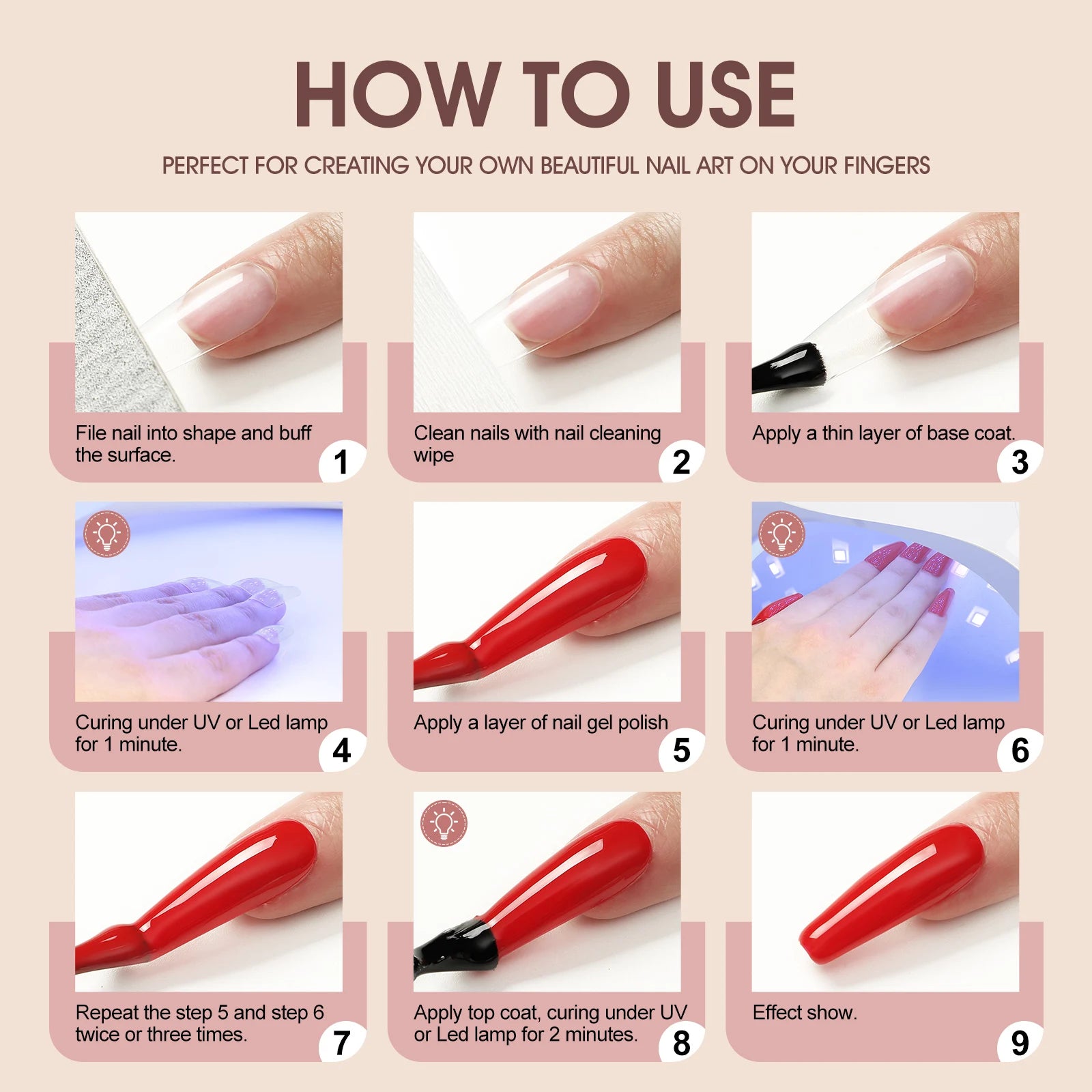 HOW TO USE

PERFECT FOR CREATING YOUR OWN BEAUTIFUL NAIL ART ON YOUR FINGERS

File nail into shape and buff the surface.
1

Clean nails with nail cleaning wipe
2

Apply a thin layer of base coat.
3

Curing under UV or Led lamp for 1 minute.
4

Apply a layer of nail gel polish
5

Curing under UV or Led lamp for 1 minute.
6

Repeat the step 5 and step 6 twice or three times.
7

Apply top coat, curing under UV or Led lamp for 2 minutes.
8

Effect show.
9