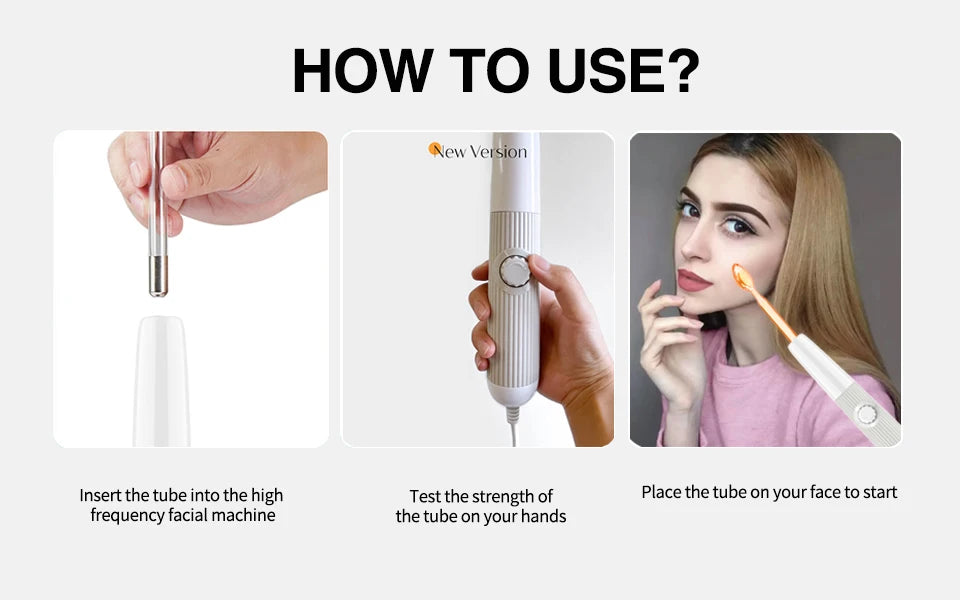 HOW TO USE?

New Version

Insert the tube into the high frequency facial machine

Test the strength of the tube on your hands

Place the tube on your face to start