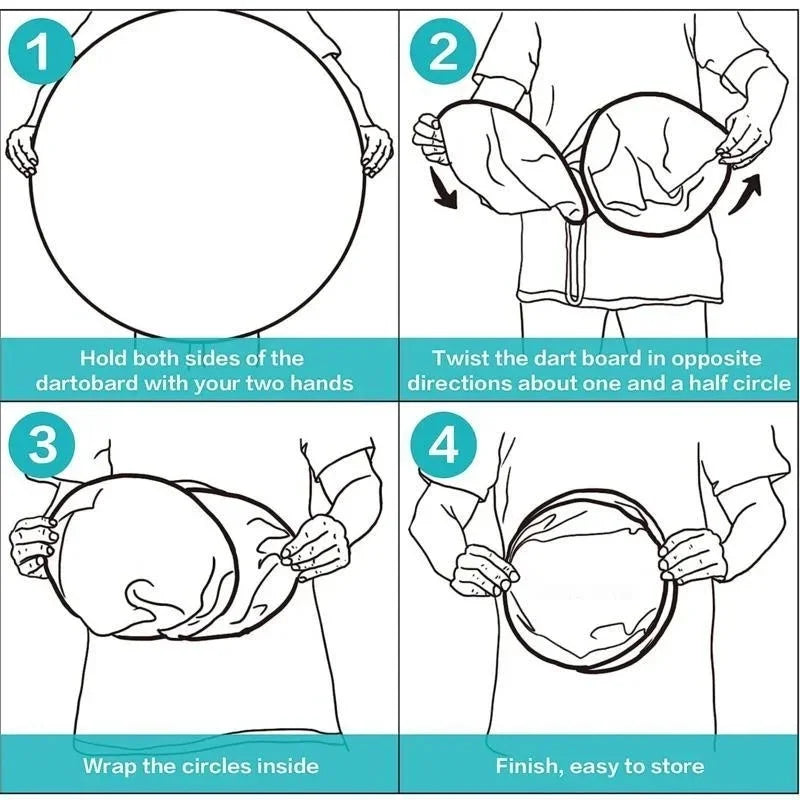 1

Hold both sides of the dartobard with your two hands

2

Twist the dart board in opposite directions about one and a half circle

3

Wrap the circles inside

4

Finish, easy to store