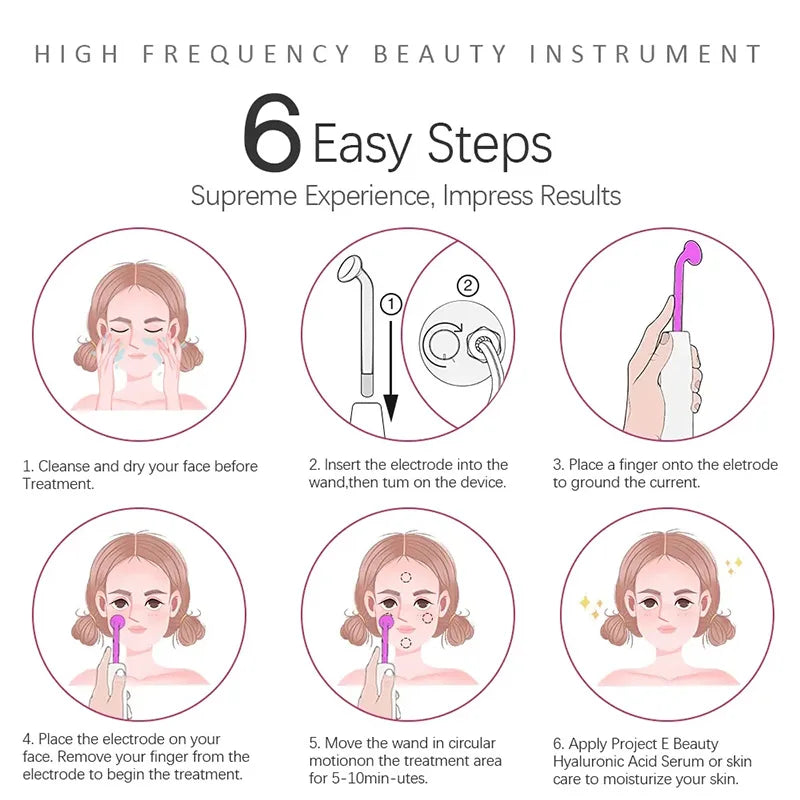 HIGH FREQUENCY BEAUTY INSTRUMENT

6 Easy Steps

Supreme Experience, Impress Results

①

②

1. Cleanse and dry your face before Treatment.

2. Insert the electrode into the wand,then tum on the device.

3. Place a finger onto the eletrode to ground the current.

4. Place the electrode on your face. Remove your finger from the electrode to begin the treatment.

5. Move the wand in circular motionon the treatment area for 5-10min-utes.

6. Apply Project E Beauty Hyaluronic Acid Serum or skin care to moisturize your skin.