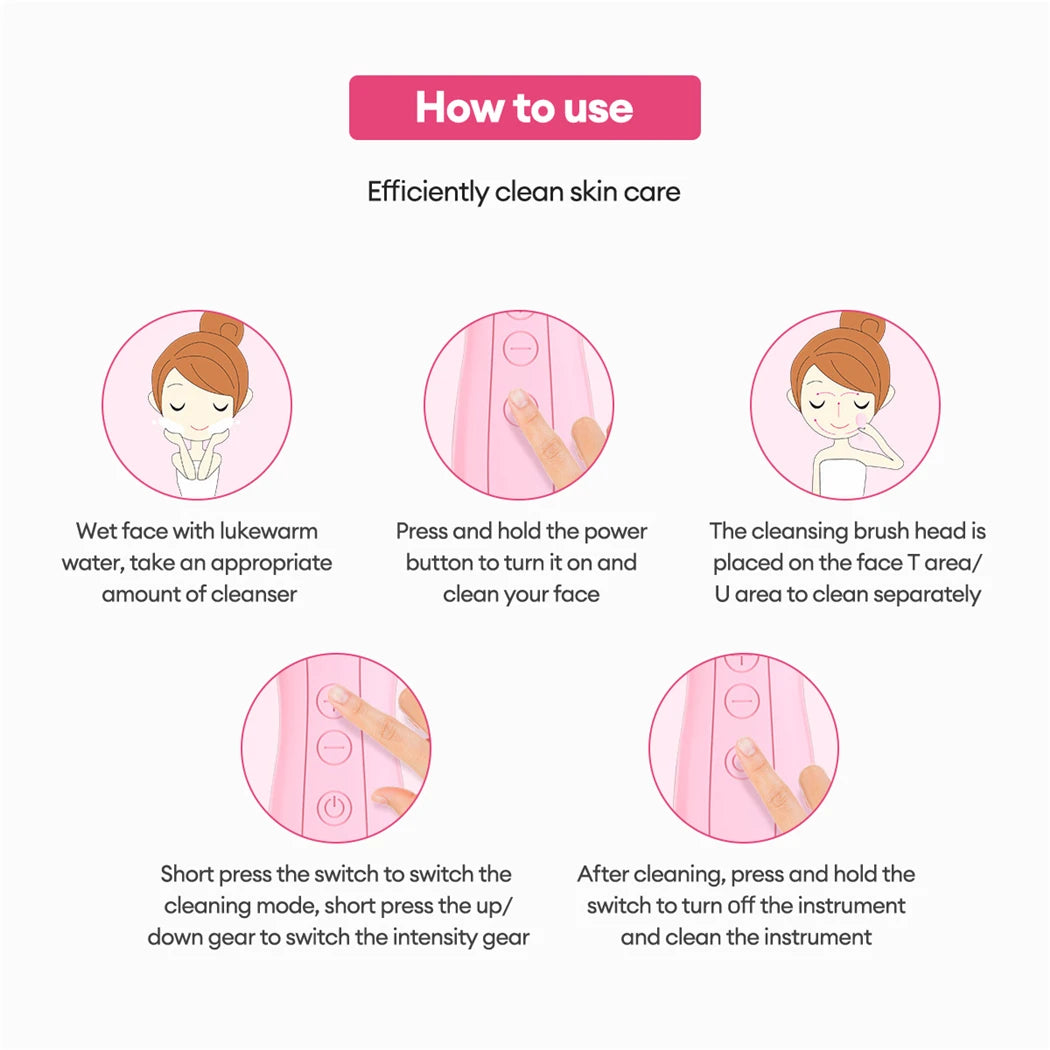 How to use

Efficiently clean skin care

Wet face with lukewarm water, take an appropriate amount of cleanser

Press and hold the power button to turn it on and clean your face

The cleansing brush head is placed on the face T area/ U area to clean separately

Short press the switch to switch the cleaning mode, short press the up/ down gear to switch the intensity gear

After cleaning, press and hold the switch to turn off the instrument and clean the instrument