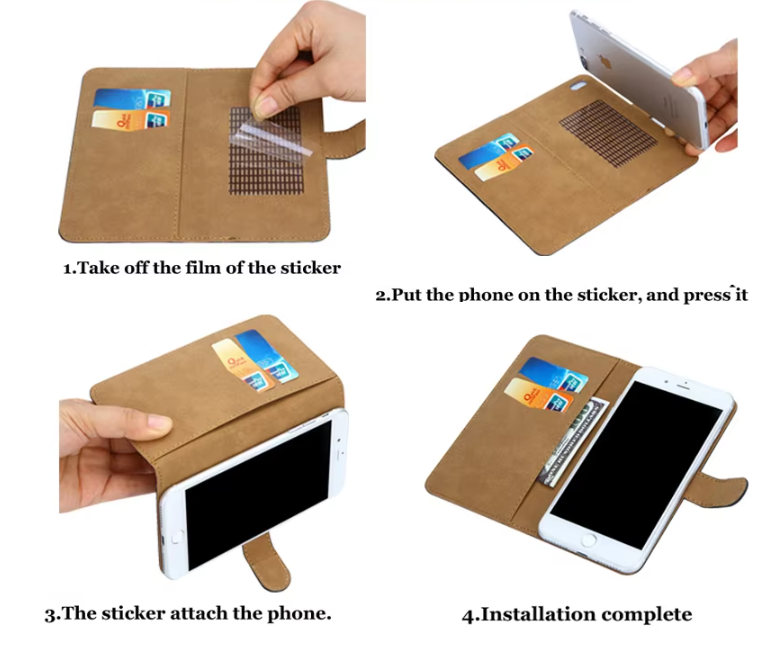 1.Take off the film of the sticker

2.Put the phone on the sticker, and press it

3.The sticker attach the phone.

4.Installation complete