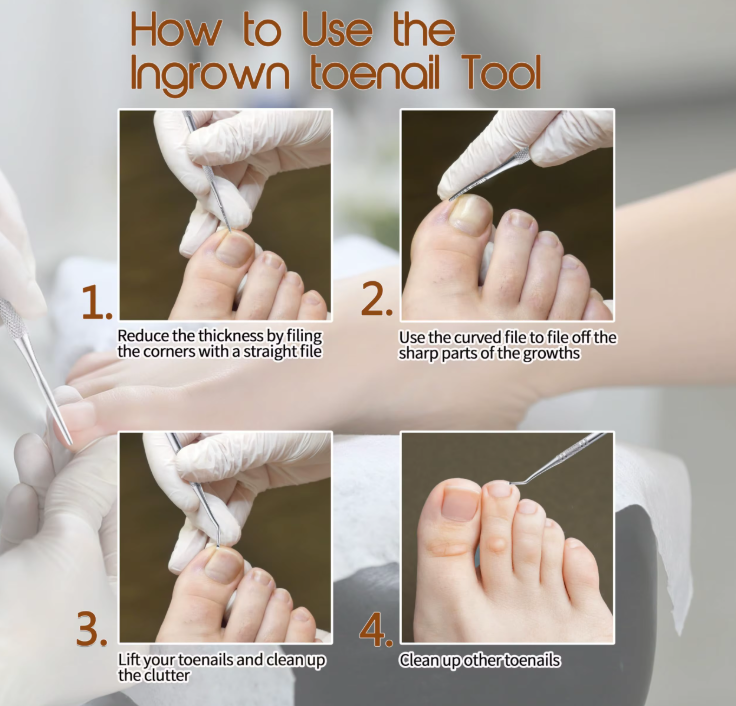 How to Use the Ingrown toenail Tool

1.
Reduce the thickness by filing the corners with a straight file

2.
Use the curved file to file off the sharp parts of the growths

3.
Lift your toenails and clean up the clutter

4.
Clean up other toenails