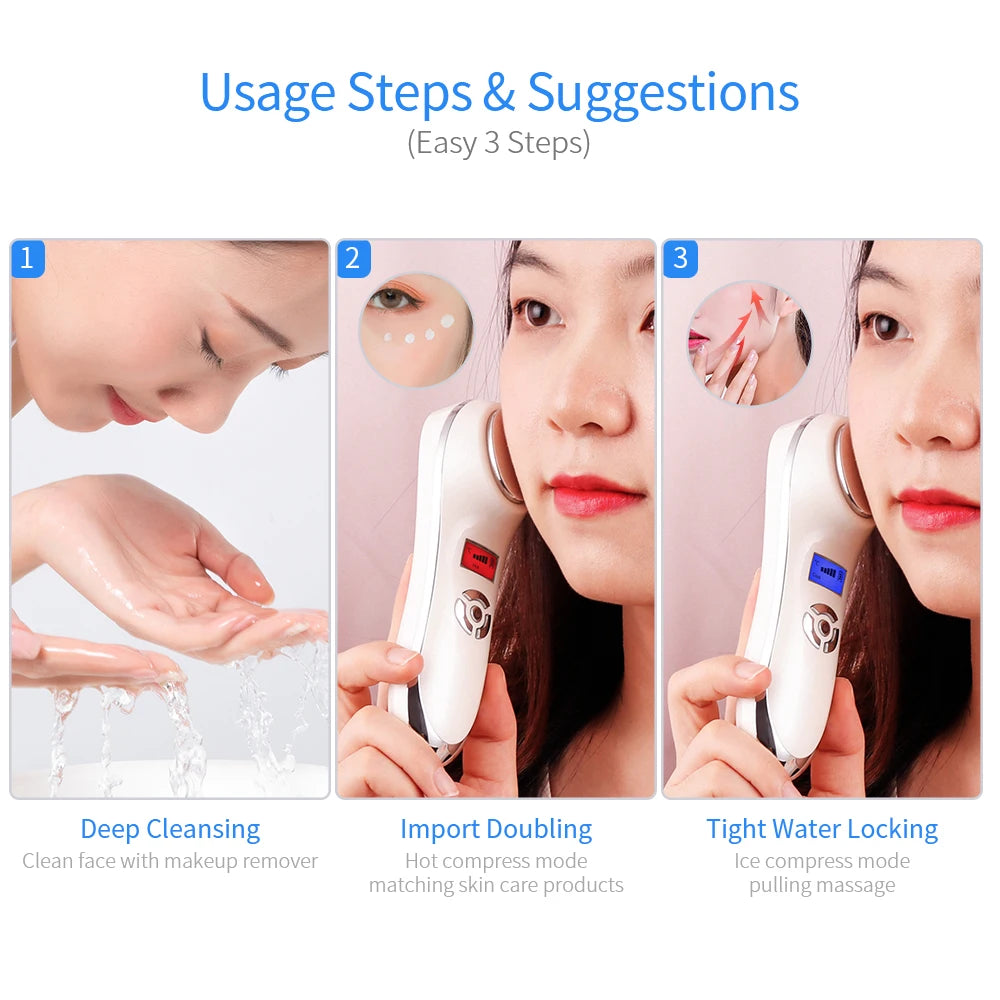 Usage Steps & Suggestions
(Easy 3 Steps)

1

Deep Cleansing
Clean face with makeup remover

2

Import Doubling
Hot compress mode matching skin care products

3

Tight Water Locking
Ice compress mode pulling massage