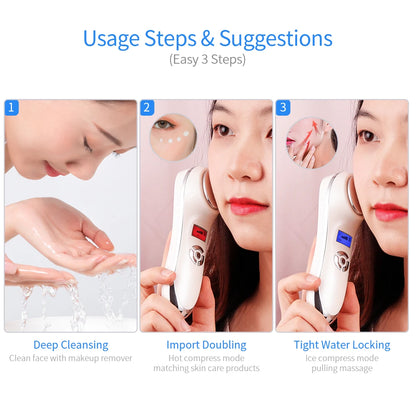 Usage Steps & Suggestions
(Easy 3 Steps)

1

2

3

Deep Cleansing
Clean face with makeup remover

Import Doubling
Hot compress mode matching skin care products

Tight Water Locking
Ice compress mode pulling massage