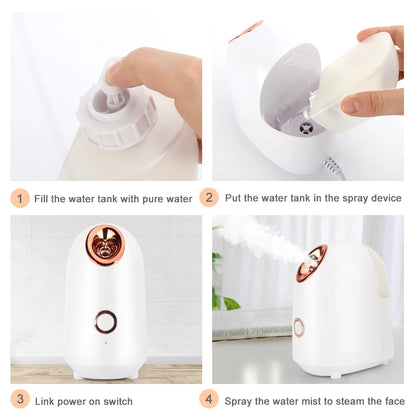 1 Fill the water tank with pure water

2 Put the water tank in the spray device

3 Link power on switch

4 Spray the water mist to steam the face