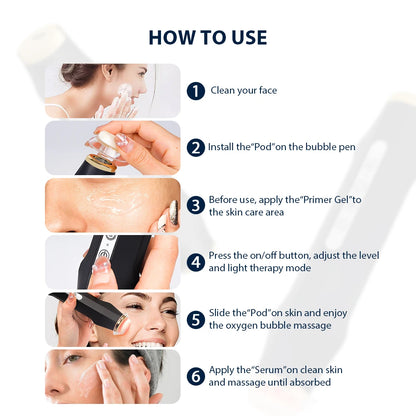 HOW TO USE

1 Clean your face

2 Install the"Pod"on the bubble pen

3 Before use, apply the"Primer Gel"to the skin care area

4 Press the on/off button, adjust the level and light therapy mode

5 Slide the"Pod"on skin and enjoy the oxygen bubble massage

6 Apply the"Serum"on clean skin and massage until absorbed