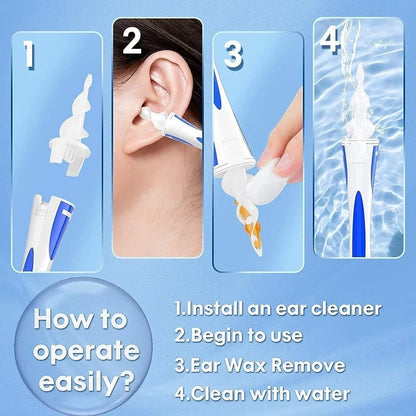 1

2

3

4

How to operate easily?

1.Install an ear cleaner
2.Begin to use
3.Ear Wax Remove
4.Clean with water