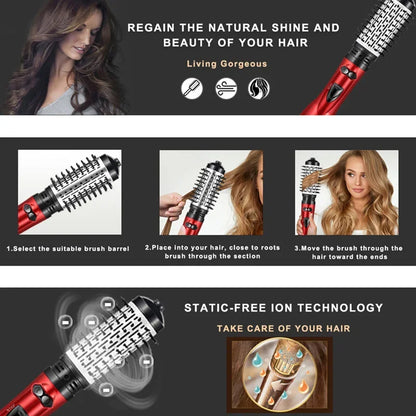 REGAIN THE NATURAL SHINE AND BEAUTY OF YOUR HAIR

Living Gorgeous

1.Select the suitable brush barrel

2.Place into your hair, close to roots brush through the section

3.Move the brush through the hair toward the ends

STATIC-FREE ION TECHNOLOGY

TAKE CARE OF YOUR HAIR