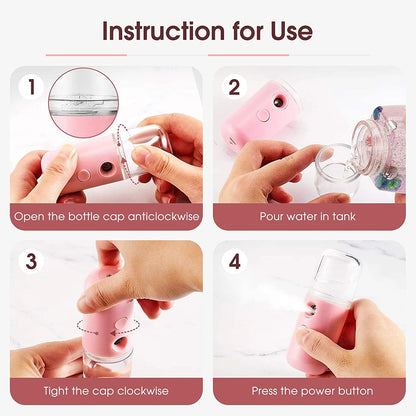 Instruction for Use

1

Open the bottle cap anticlockwise

2

Pour water in tank

3

Tight the cap clockwise

4

Press the power button