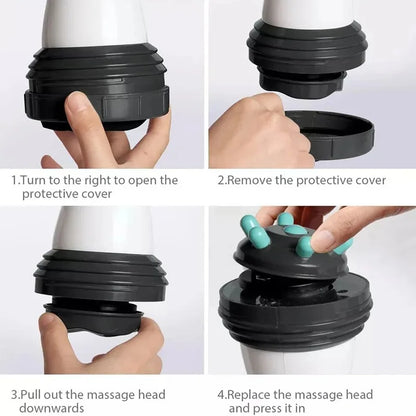 1.Turn to the right to open the protective cover

2.Remove the protective cover

3.Pull out the massage head downwards

4.Replace the massage head and press it in