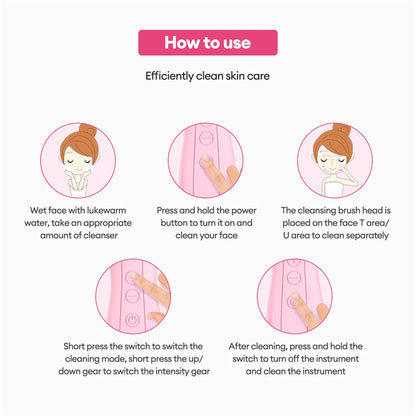 How to use

Efficiently clean skin care

Wet face with lukewarm water, take an appropriate amount of cleanser

Press and hold the power button to turn it on and clean your face

The cleansing brush head is placed on the face T area/ U area to clean separately

Short press the switch to switch the cleaning mode, short press the up/ down gear to switch the intensity gear

After cleaning, press and hold the switch to turn off the instrument and clean the instrument