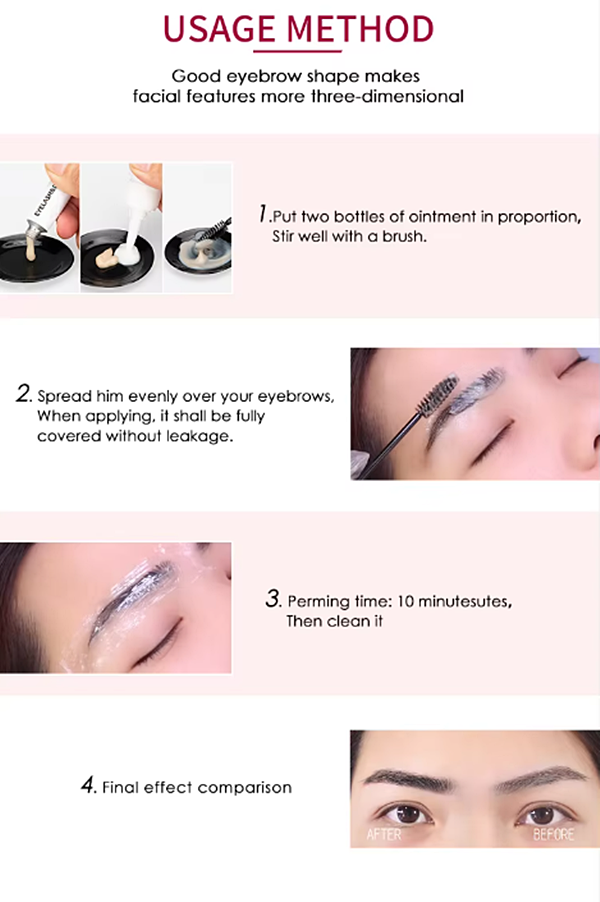 USAGE METHOD

Good eyebrow shape makes facial features more three-dimensional

EYELASHES

1.Put two bottles of ointment in proportion, Stir well with a brush.

2. Spread him evenly over your eyebrows, When applying, it shall be fully covered without leakage.

3. Perming time: 10 minutesutes, Then clean it

4. Final effect comparison

AFTER BEFORE